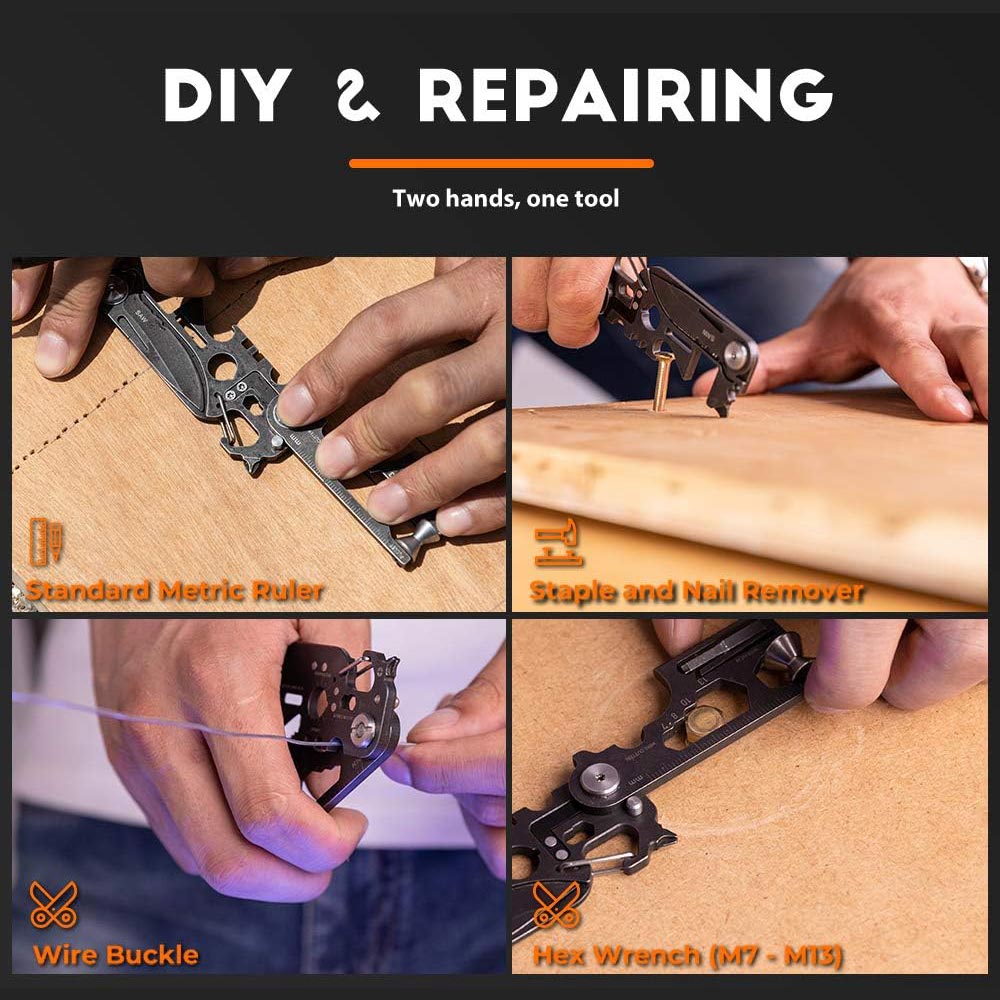 DIY & REPAIRING

Two hands, one tool

Standard Metric Ruler

Staple and Nail Remover

Wire Buckle

Hex Wrench (M7 - M13)